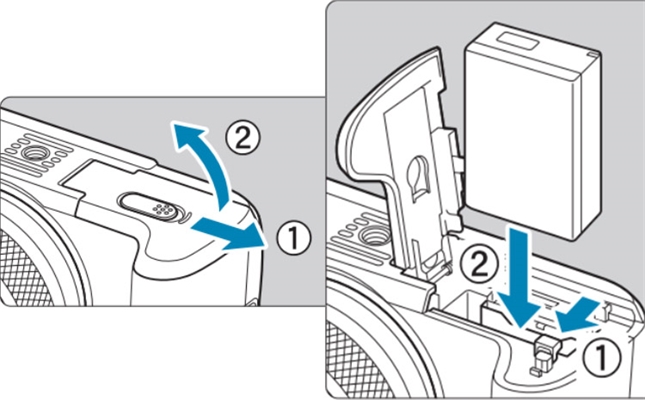 ②
①
②
①